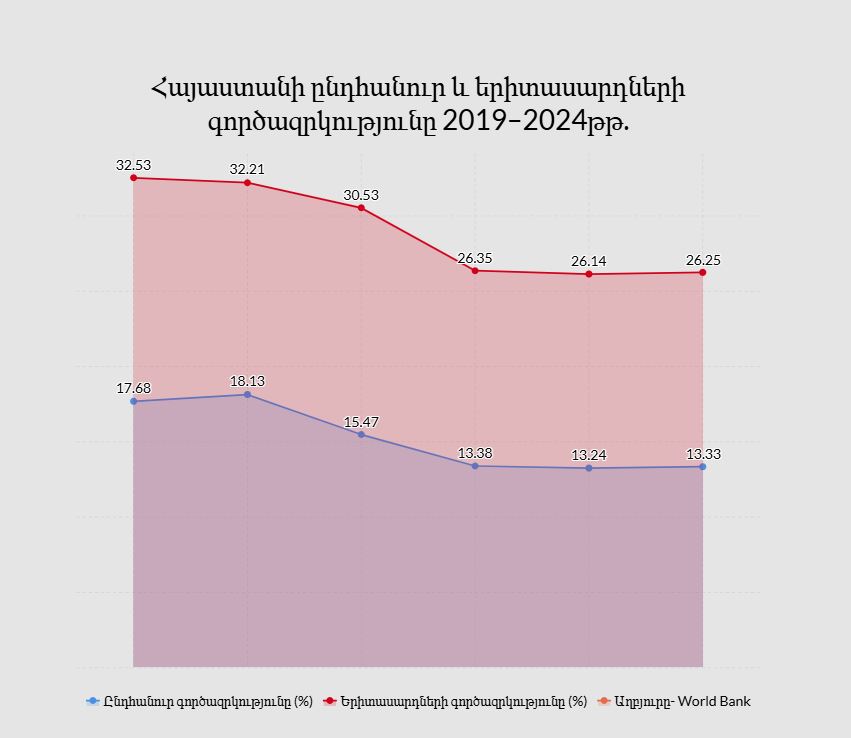 Հայաստանի ընդհանուր և երիտասարդների գործազրկությունը 2019–2024թթ.

32.53
32.21
30.53
26.35
26.14
26.25

17.68
18.13
15.47
13.38
13.24
13.33

Ընդհանուր գործազրկությունը (%)
Երիտասարդների գործազրկությունը (%)
Աղբյուրը- World Bank